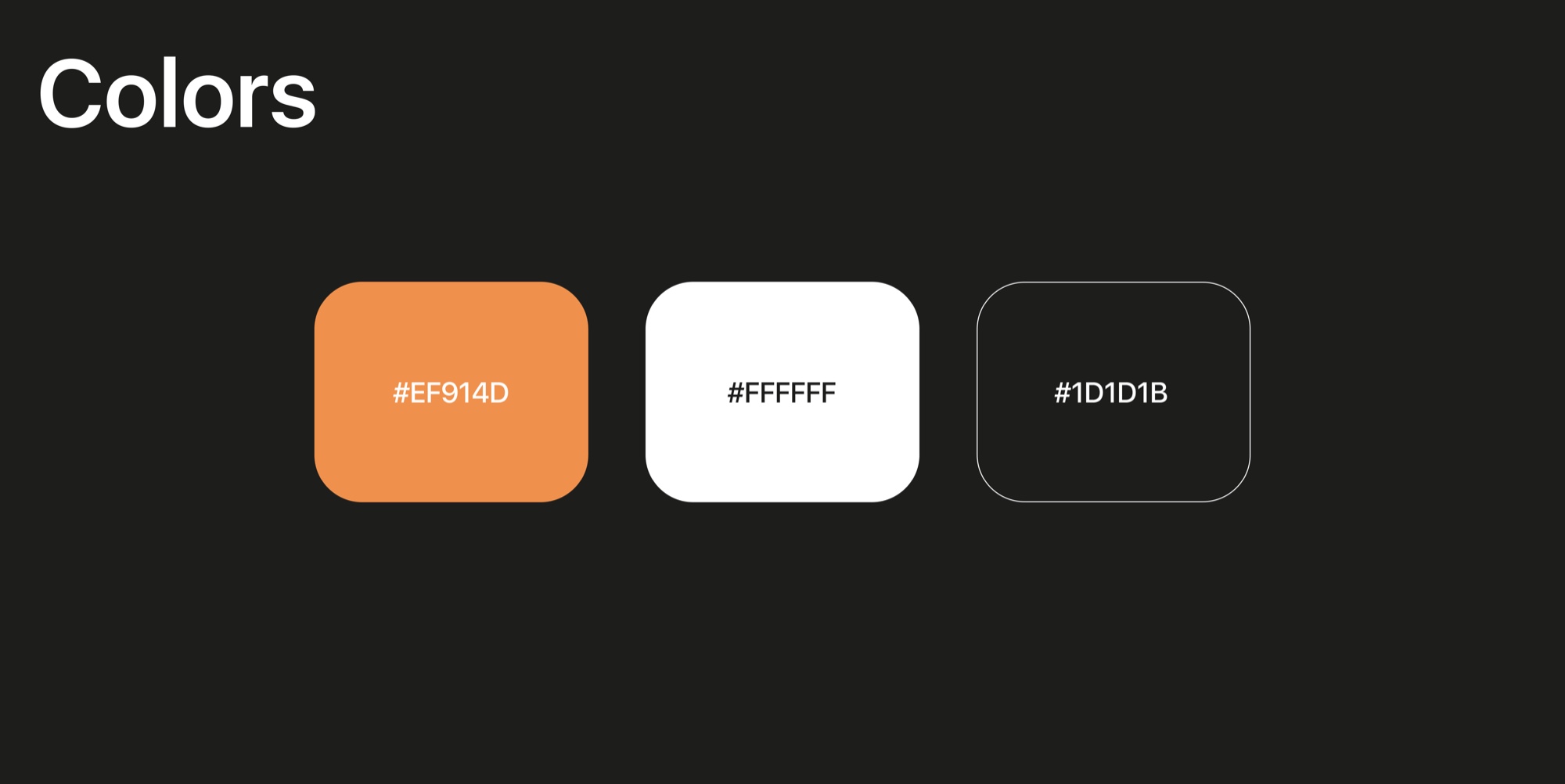 Colors

#EF914D

#FFFFFF

#1D1D1B